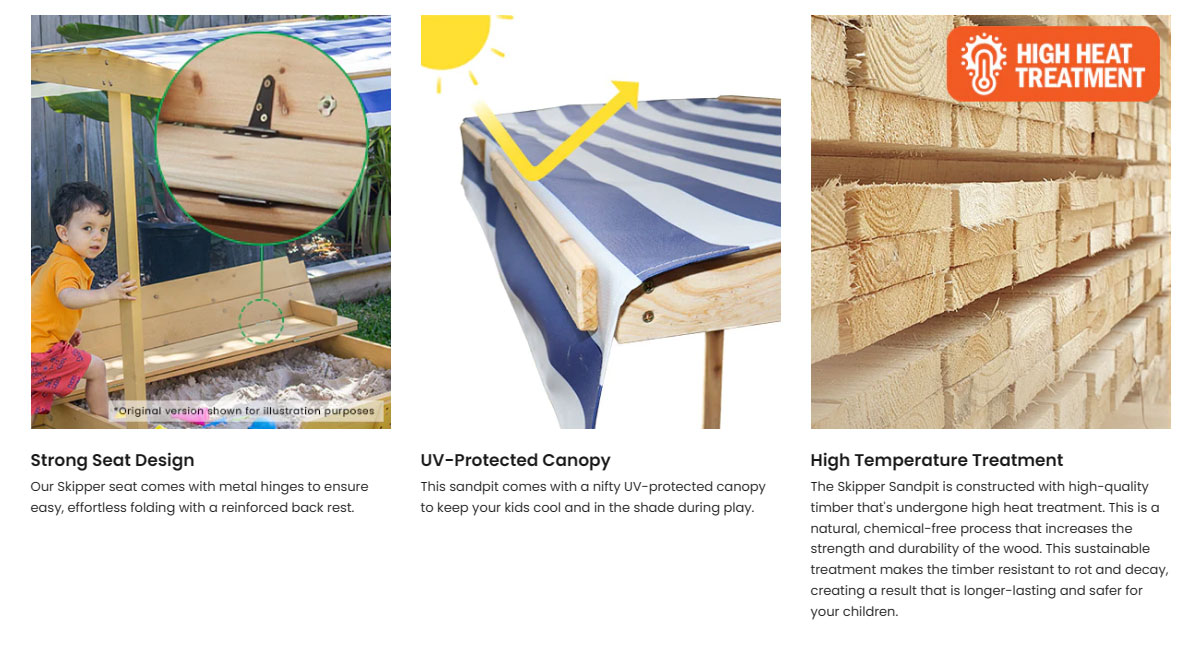 *Original version shown for illustration purposes

Strong Seat Design

Our Skipper seat comes with metal hinges to ensure easy, effortless folding with a reinforced back rest.

UV-Protected Canopy

This sandpit comes with a nifty UV-protected canopy to keep your kids cool and in the shade during play.

HIGH HEAT TREATMENT

High Temperature Treatment

The Skipper Sandpit is constructed with high-quality timber that's undergone high heat treatment. This is a natural, chemical-free process that increases the strength and durability of the wood. This sustainable treatment makes the timber resistant to rot and decay, creating a result that is longer-lasting and safer for your children.